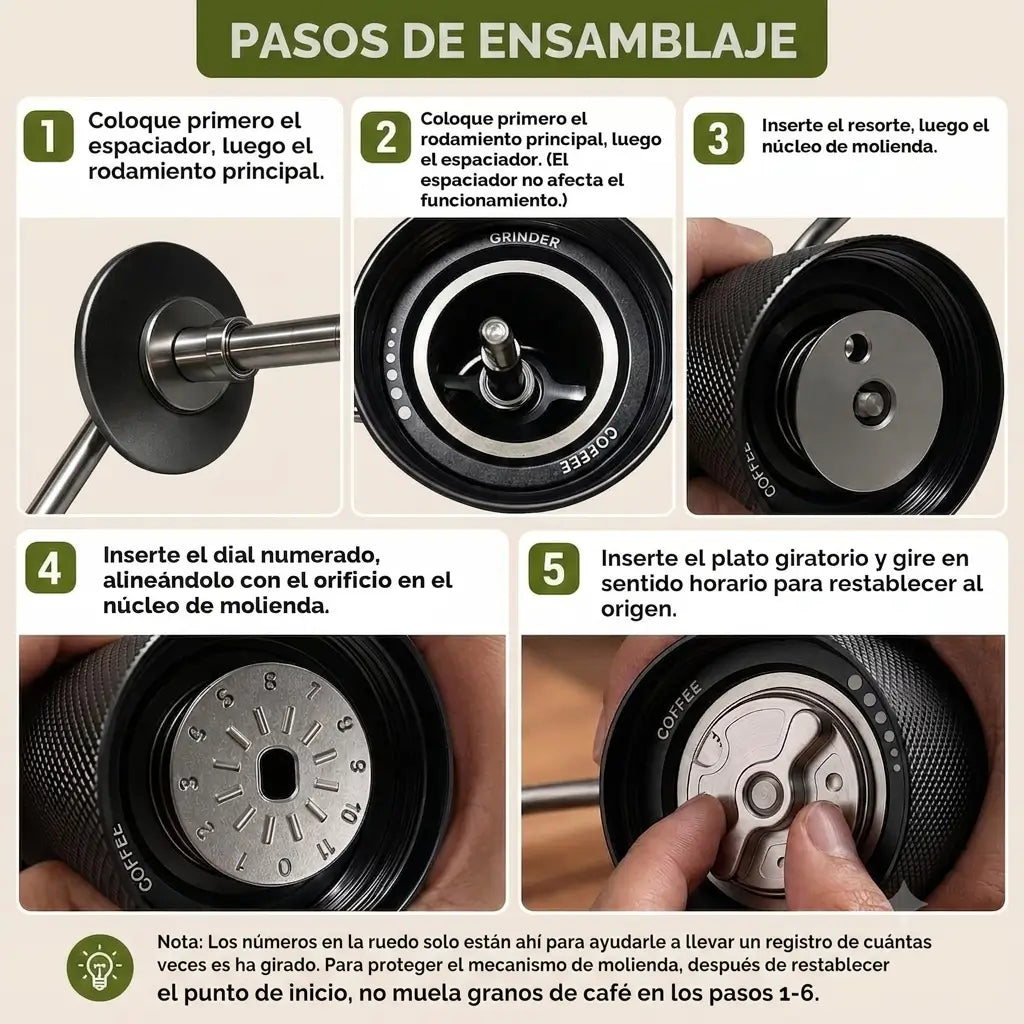 PASOS DE ENSAMBLAJE

1 Coloque primero el espaciador, luego el rodamiento principal.

2 Coloque primero el rodamiento principal, luego el espaciador. (El espaciador no afecta el funcionamiento.)

GRINDER

COFEEE

3 Inserte el resorte, luego el núcleo de molienda.

COFFEE

4 Inserte el dial numerado, alineándolo con el orificio en el núcleo de molienda.

0 1 2 3 4 5 6 7 8 9 10 11

COFFEE

5 Inserte el plato giratorio y gire en sentido horario para restablecer al origen.

COFFEE

Nota: Los números en la ruedo solo están ahí para ayudarle a llevar un registro de cuántas veces es ha girado. Para proteger el mecanismo de molienda, después de restablecer el punto de inicio, no muela granos de café en los pasos 1-6.